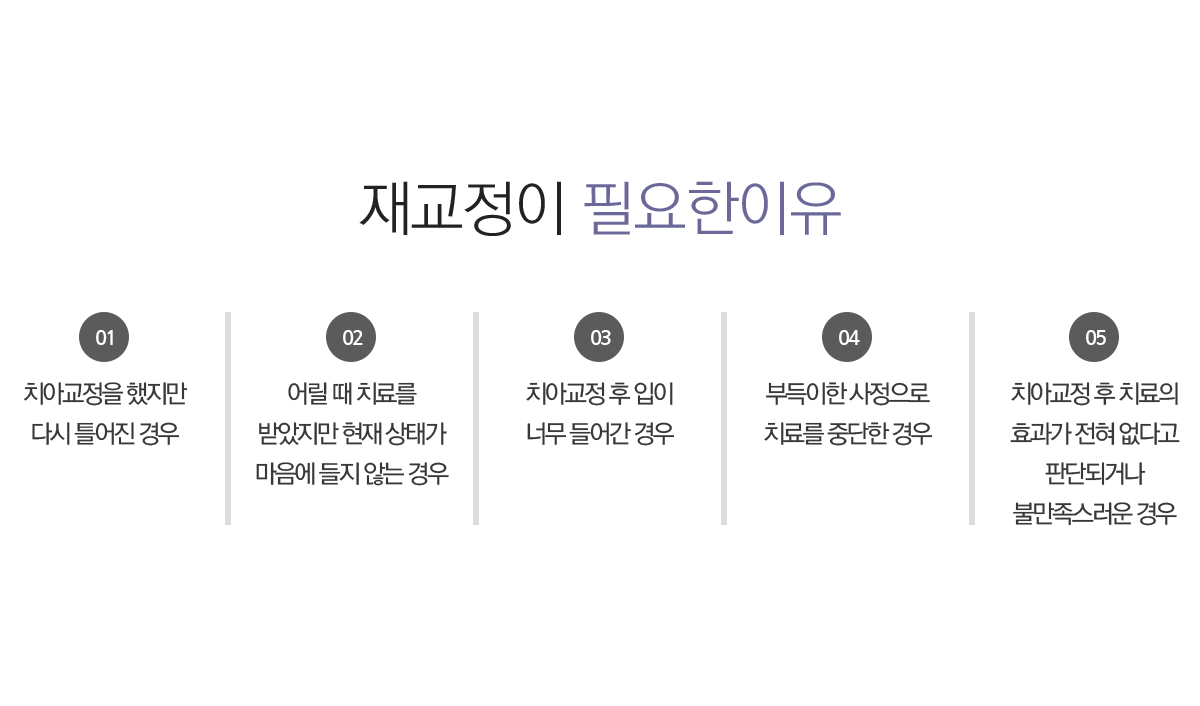 재교정이 필요한이유

01
치아교정을 했지만
다시 틀어진 경우

02
어릴 때 치료를
받았지만 현재 상태가
마음에 들지 않는 경우

03
치아교정 후 입이
너무 들어간 경우

04
부득이한 사정으로
치료를 중단한 경우

05
치아교정 후 치료의
효과가 전혀 없다고
판단되거나
불만족스러운 경우